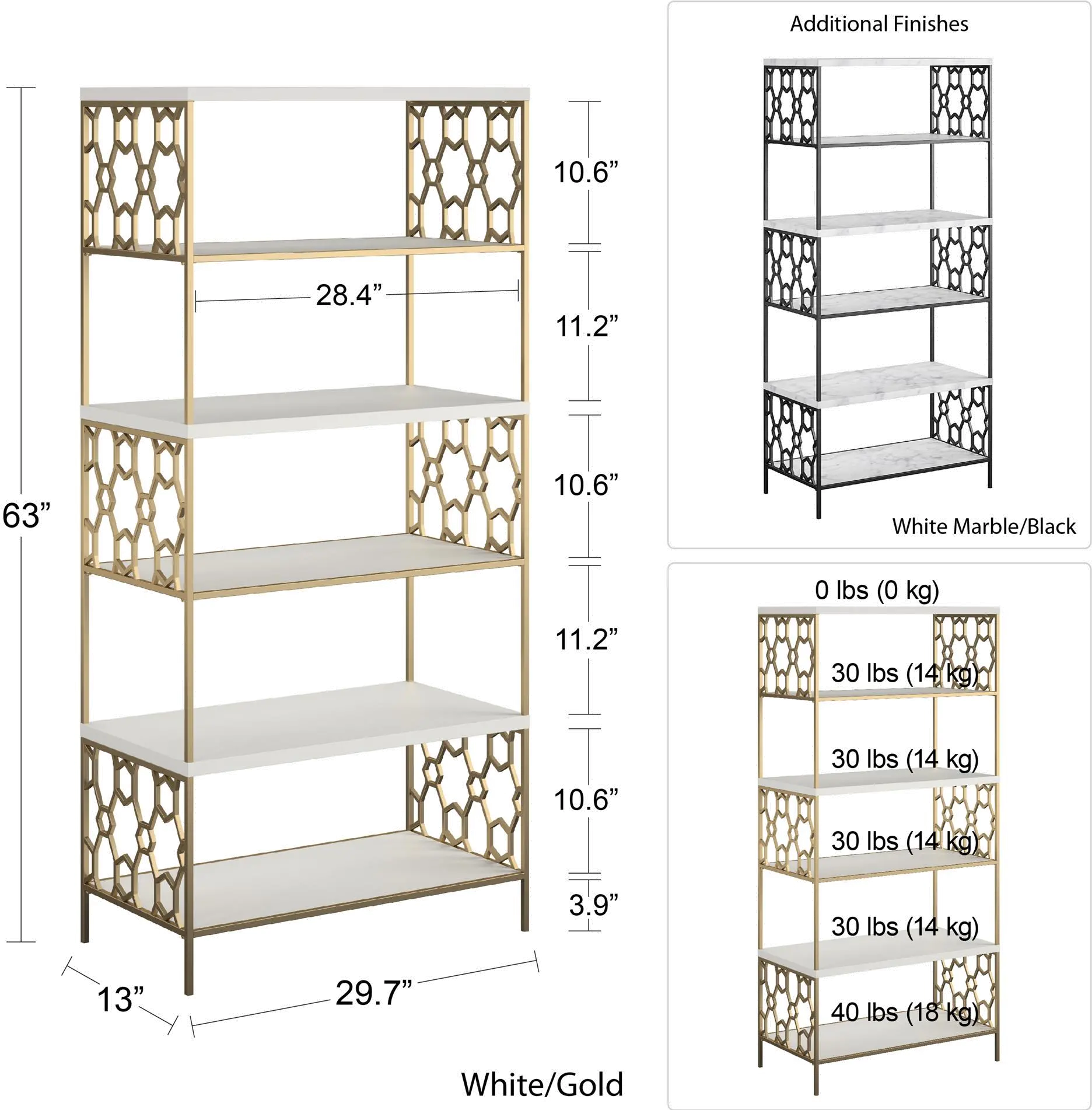 63”

10.6”

28.4”

11.2”

10.6”

11.2”

10.6”

3.9”

13”

29.7”

White/Gold

Additional Finishes

White Marble/Black

0 lbs (0 kg)

30 lbs (14 kg)

30 lbs (14 kg)

30 lbs (14 kg)

30 lbs (14 kg)

40 lbs (18 kg)