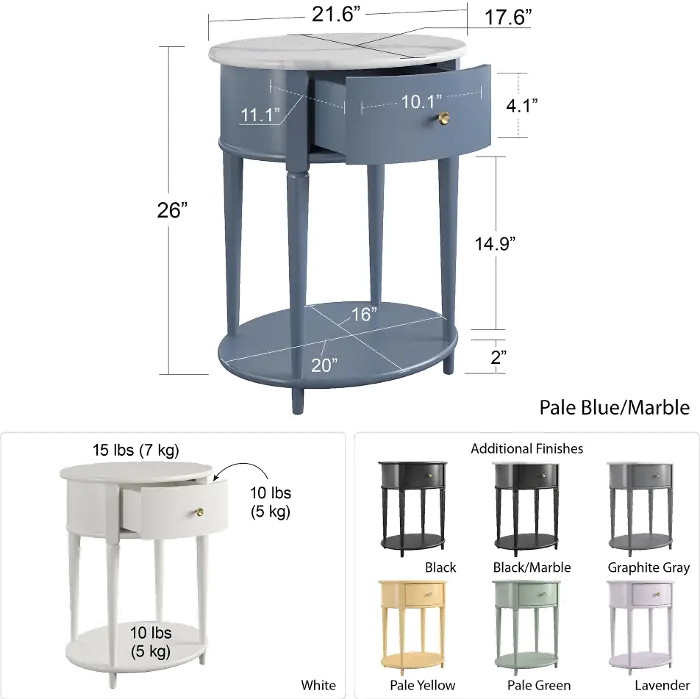 21.6”
17.6”
11.1”
10.1”
4.1”
26”
14.9”
16”
20”
2”
Pale Blue/Marble

15 lbs (7 kg)
10 lbs (5 kg)
10 lbs (5 kg)
White

Additional Finishes
Black
Black/Marble
Graphite Gray
Pale Yellow
Pale Green
Lavender